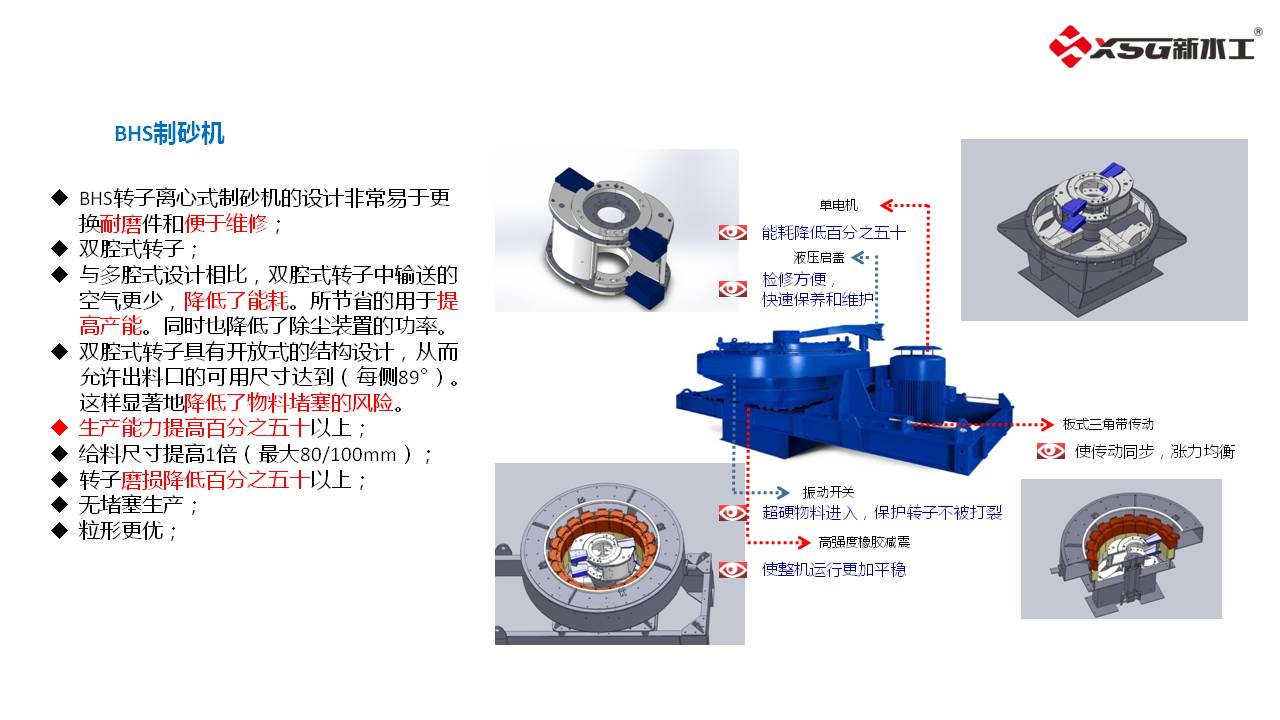 XSG新水工®

BHS制砂机

◆ BHS转子离心式制砂机的设计非常易于更换耐磨件和便于维修；
◆ 双腔式转子；
◆ 与多腔式设计相比，双腔式转子中输送的空气更少，降低了能耗。所节省的用于提高产能。同时也降低了除尘装置的功率。
◆ 双腔式转子具有开放式的结构设计，从而允许出料口的可用尺寸达到（每侧89°）。这样显著地降低了物料堵塞的风险。
◆ 生产能力提高百分之五十以上；
◆ 给料尺寸提高1倍（最大80/100mm）；
◆ 转子磨损降低百分之五十以上；
◆ 无堵塞生产；
◆ 粒形更优；

单电机
能耗降低百分之五十
液压启盖
检修方便，快速保养和维护
板式三角带传动
使传动同步，涨力均衡
振动开关
超硬物料进入，保护转子不被打裂
高强度橡胶减震
使整机运行更加平稳